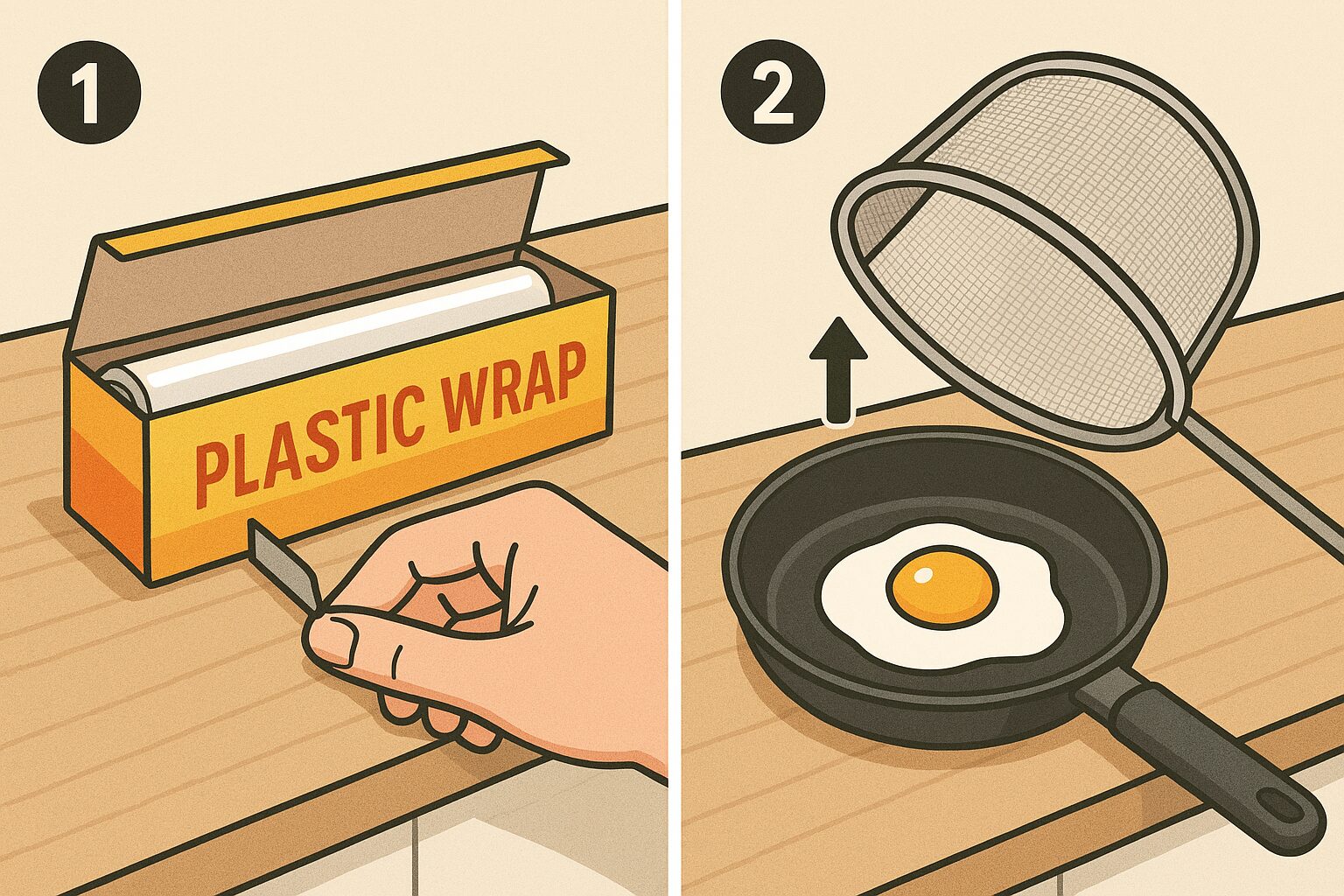 1

PLASTIC WRAP

2